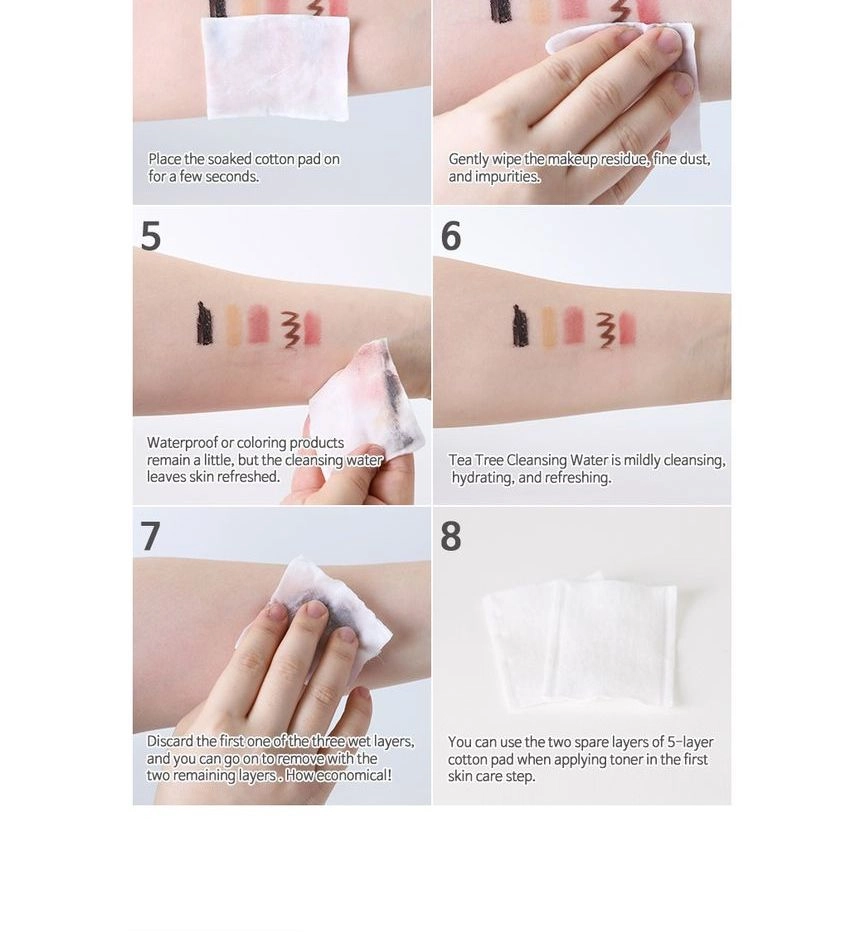 Place the soaked cotton pad on for a few seconds.

Gently wipe the makeup residue, fine dust, and impurities.

5

Waterproof or coloring products remain a little, but the cleansing water leaves skin refreshed.

6

Tea Tree Cleansing Water is mildly cleansing, hydrating, and refreshing.

7

Discard the first one of the three wet layers, and you can go on to remove with the two remaining layers . How economical!

8

You can use the two spare layers of 5-layer cotton pad when applying toner in the first skin care step.